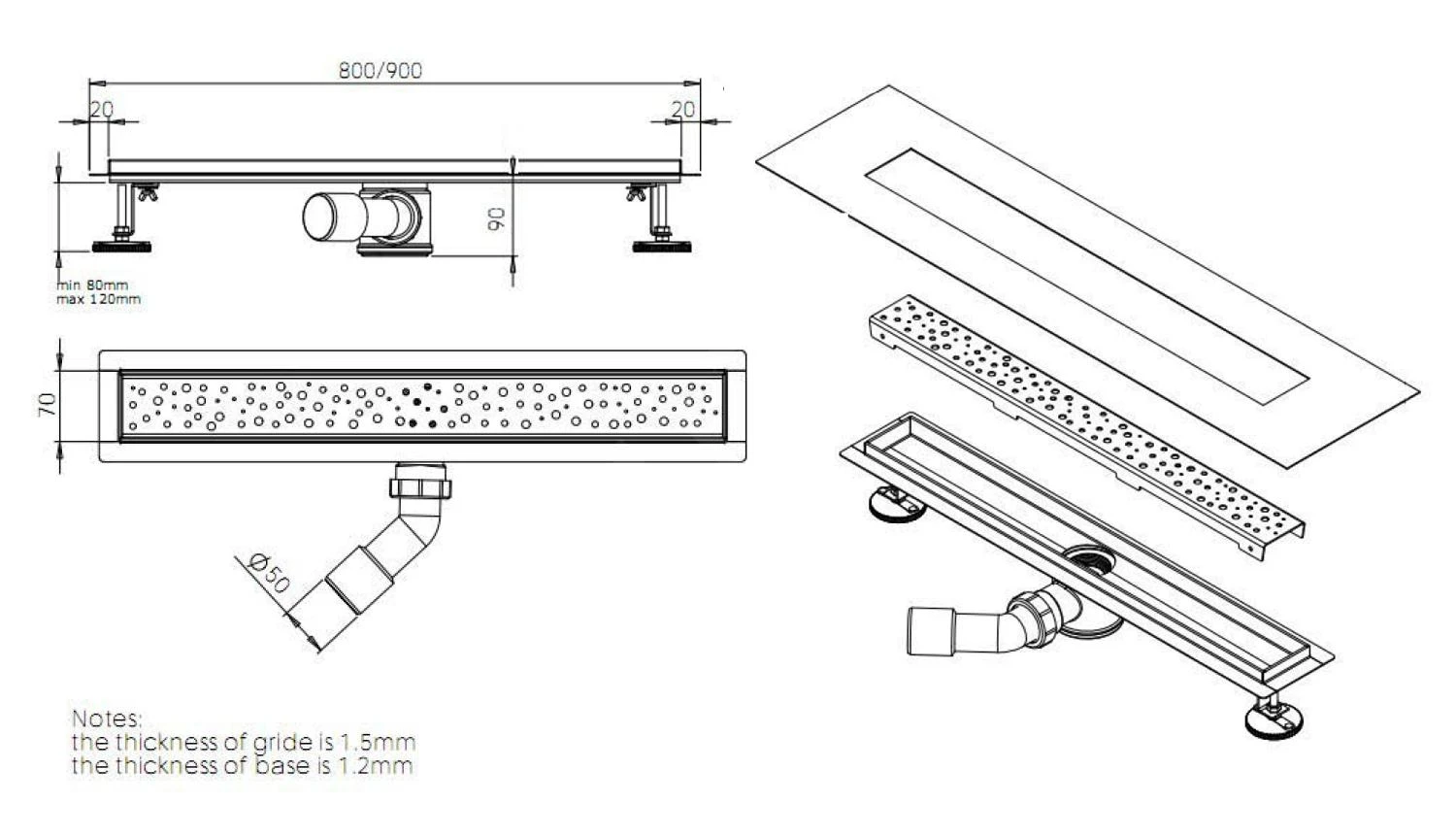 800/900

20

20

90

min 80mm
max 120mm

70

Ø50

Notes:
the thickness of gride is 1.5mm
the thickness of base is 1.2mm